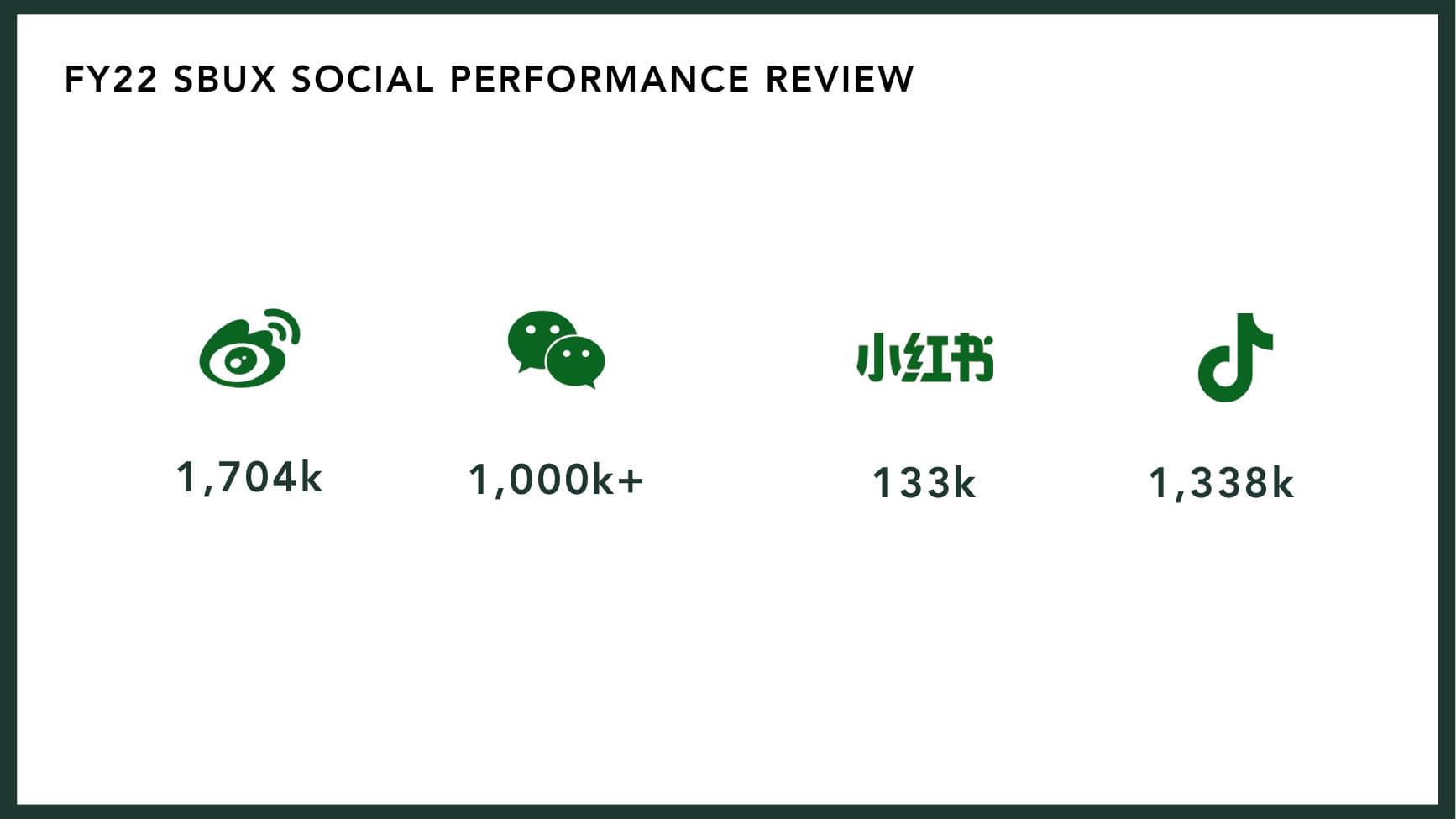 FY22 SBUX SOCIAL PERFORMANCE REVIEW

1,704k

1,000k+

小红书

133k

1,338k